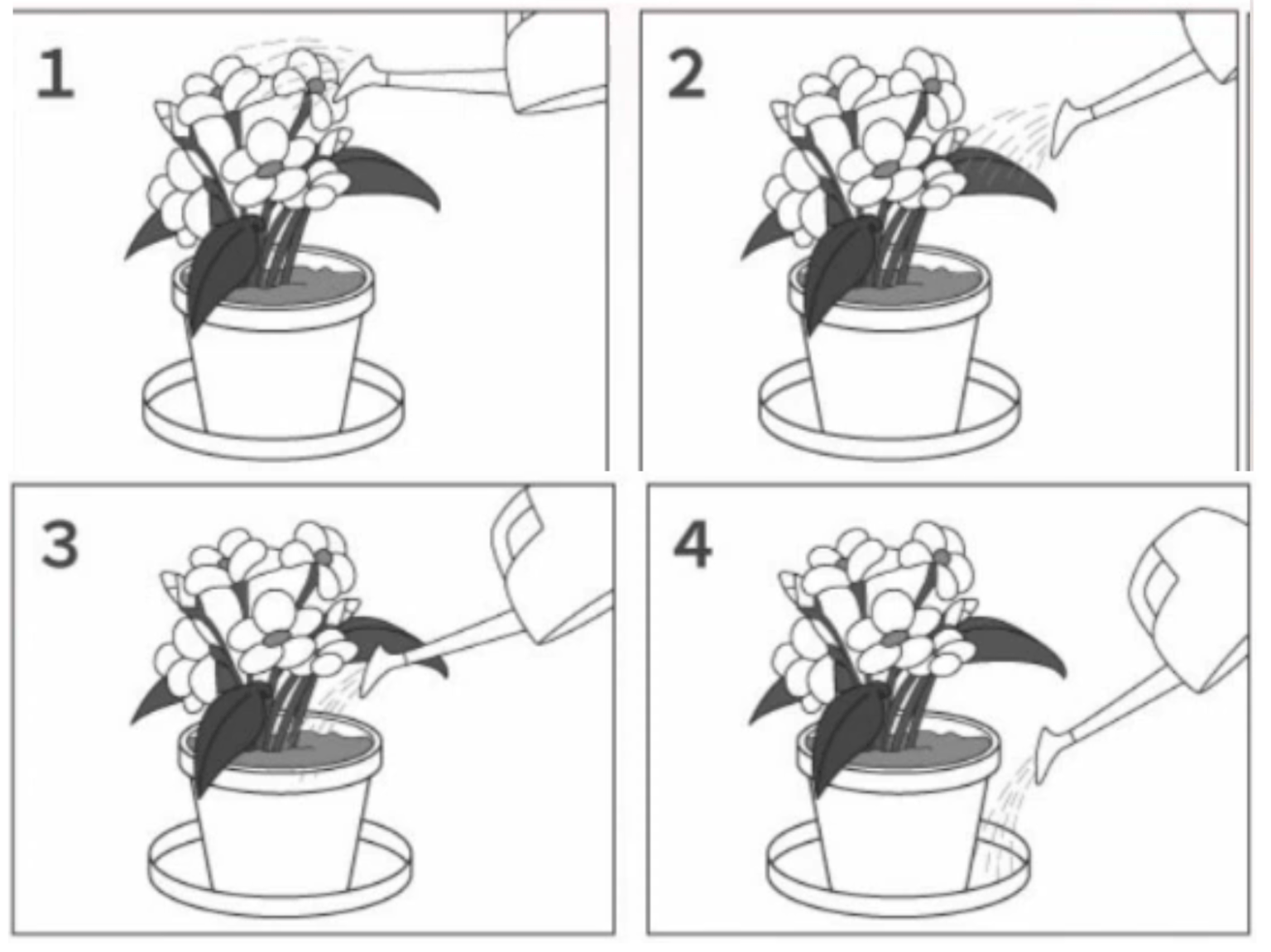 1

2

3

4